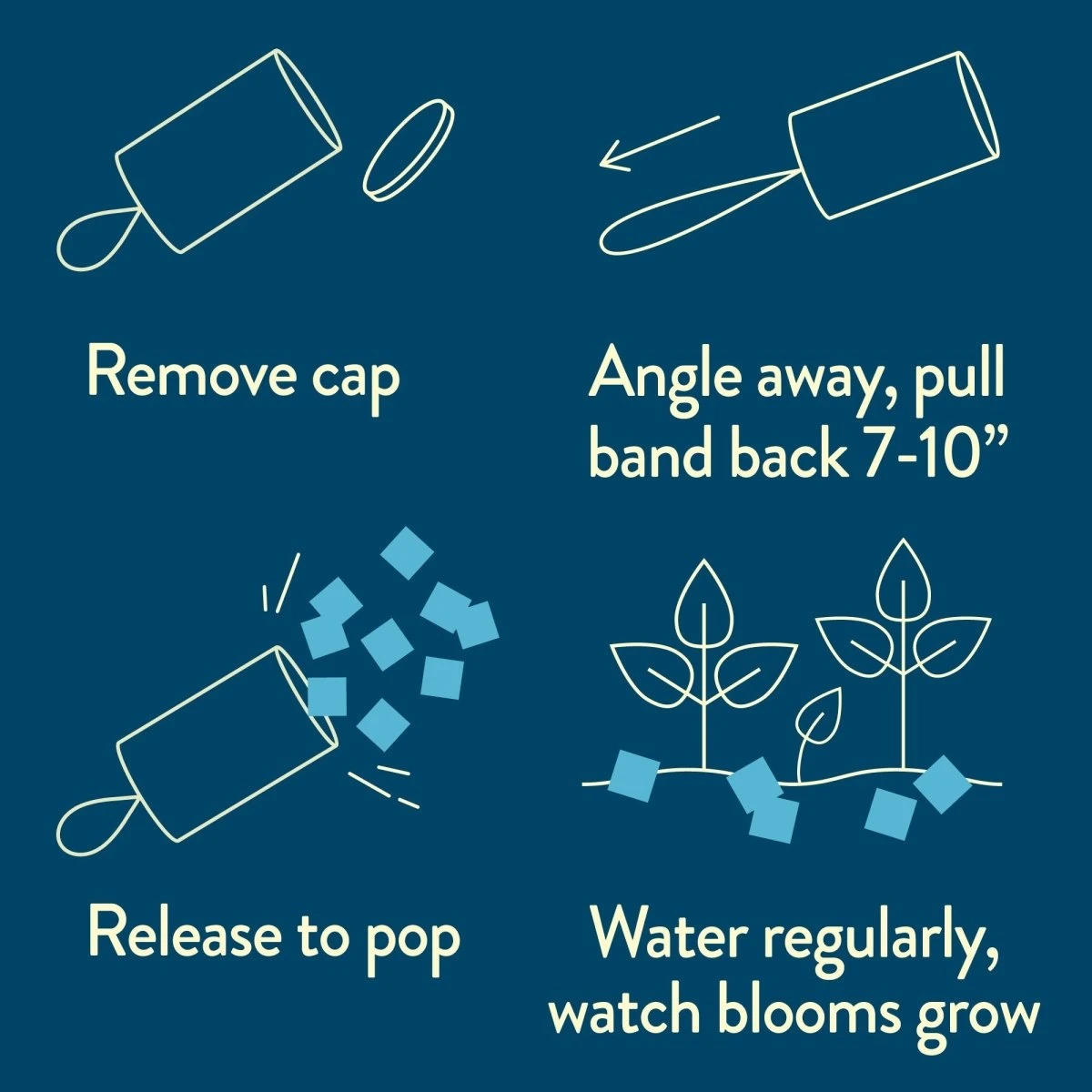 Remove cap

Angle away, pull band back 7-10”

Release to pop

Water regularly, watch blooms grow