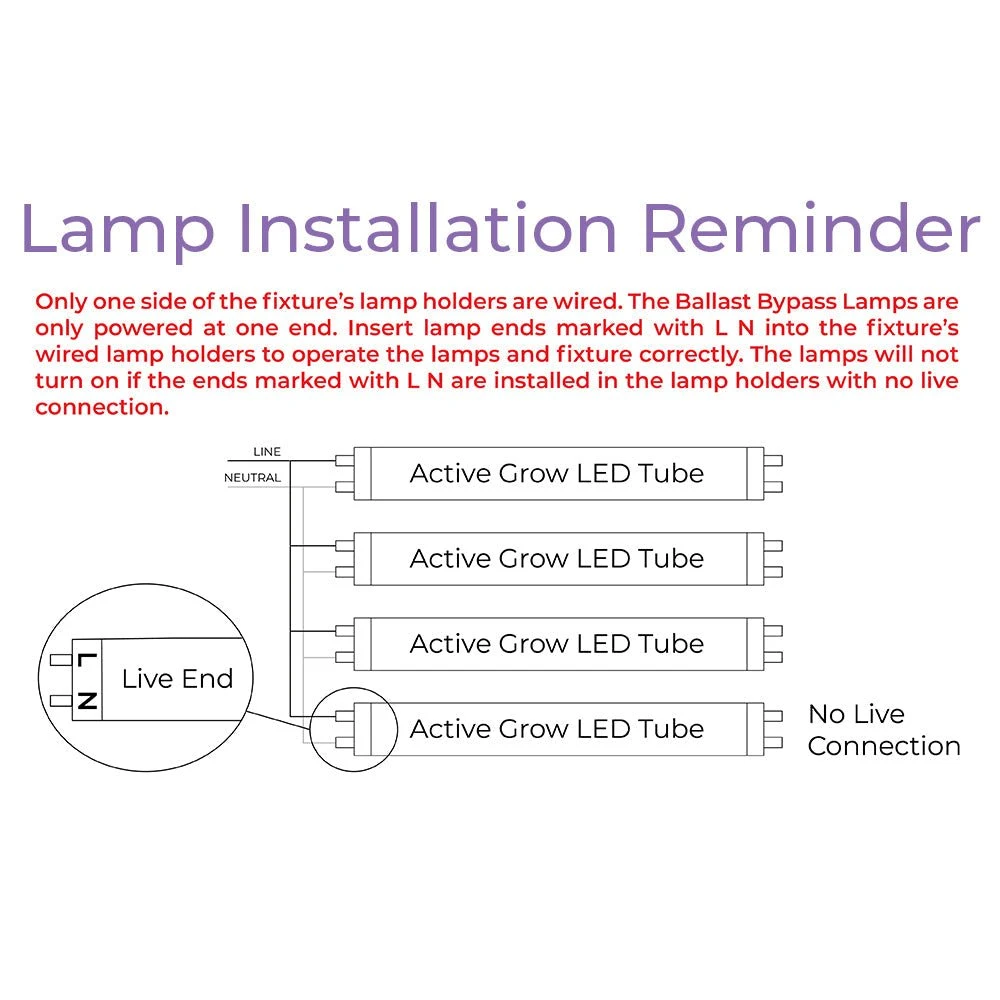 Lamp Installation Reminder

Only one side of the fixture's lamp holders are wired. The Ballast Bypass Lamps are only powered at one end. Insert lamp ends marked with L N into the fixture's wired lamp holders to operate the lamps and fixture correctly. The lamps will not turn on if the ends marked with L N are installed in the lamp holders with no live connection.

LINE
NEUTRAL

Active Grow LED Tube

Active Grow LED Tube

Active Grow LED Tube

Active Grow LED Tube

L
N
Live End

No Live Connection